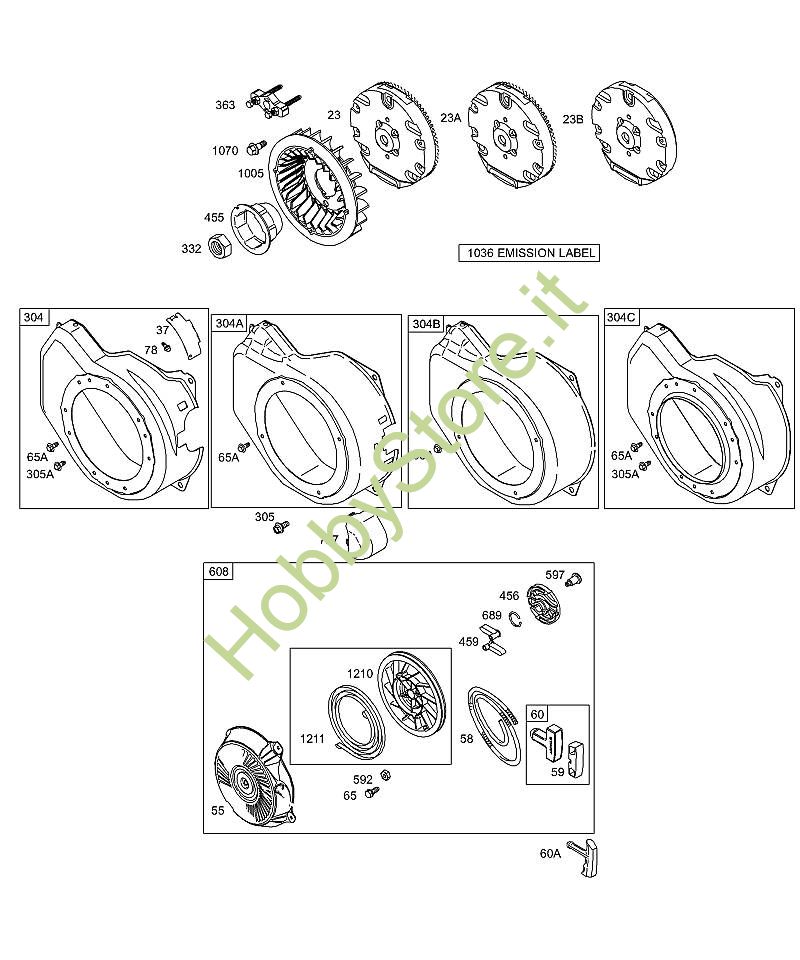 363
23
23A
23B
1070
1005
455
332
1036 EMISSION LABEL

304
37
78
65A
305A

304A
65A

304B

304C
65A
305A

305

HobbyStore.it

608
597
456
689
459
1210
1211
58
60
59
592
65
55

60A